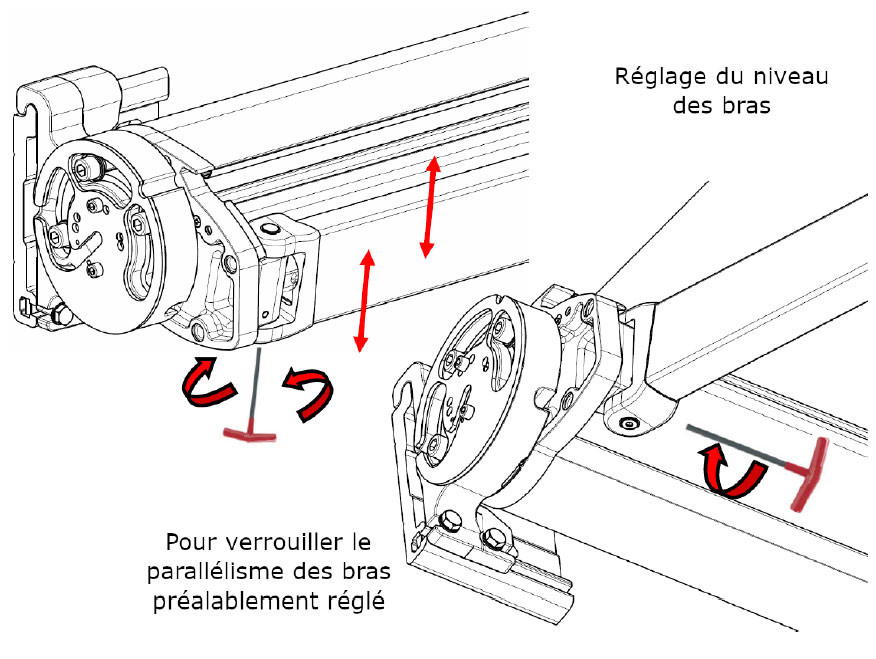 Réglage du niveau des bras

Pour verrouiller le parallélisme des bras préalablement réglé